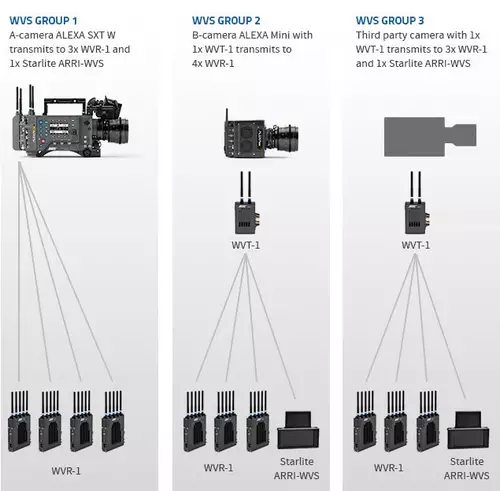 WVS GROUP 1
A-camera ALEXA SXT W transmits to 3x WVR-1 and 1x Starlite ARRI-WVS

WVR-1

WVS GROUP 2
B-camera ALEXA Mini with 1x WVT-1 transmits to 4x WVR-1

WVT-1

WVR-1

Starlite ARRI-WVS

WVS GROUP 3
Third party camera with 1x WVT-1 transmits to 3x WVR-1 and 1x Starlite ARRI-WVS

WVT-1

WVR-1

Starlite ARRI-WVS